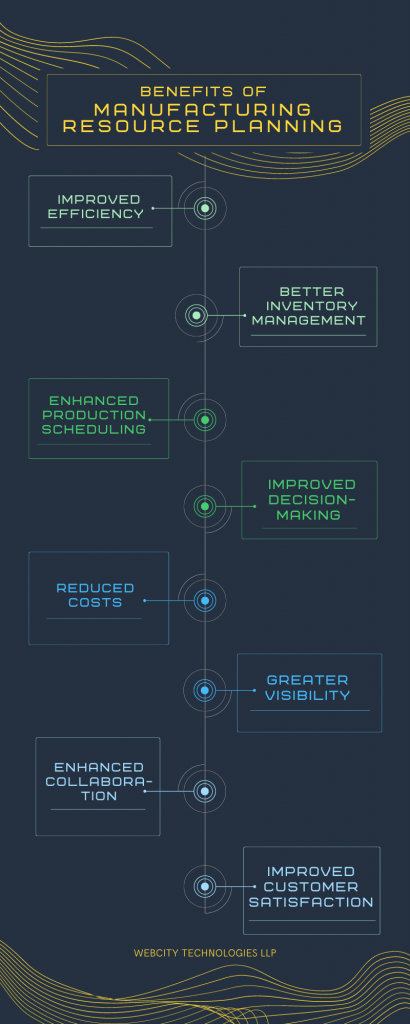 BENEFITS OF
MANUFACTURING RESOURCE PLANNING

IMPROVED EFFICIENCY

BETTER INVENTORY MANAGEMENT

ENHANCED PRODUCTION SCHEDULING

IMPROVED DECISION-MAKING

REDUCED COSTS

GREATER VISIBILITY

ENHANCED COLLABORATION

IMPROVED CUSTOMER SATISFACTION

WEBCITY TECHNOLOGIES LLP